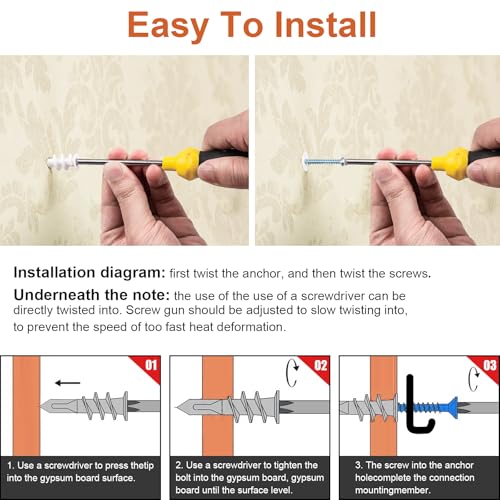 Easy To Install

Installation diagram: first twist the anchor, and then twist the screws.

Underneath the note: the use of the use of a screwdriver can be directly twisted into. Screw gun should be adjusted to slow twisting into, to prevent the speed of too fast heat deformation.

01

1. Use a screwdriver to press thetip into the gypsum board surface.

02

2. Use a screwdriver to tighten the bolt into the gypsum board, gypsum board until the surface level.

03

3. The screw into the anchor holecomplete the connection mountingmember.