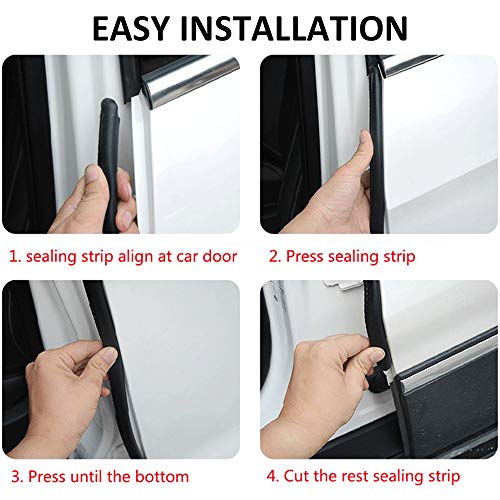 EASY INSTALLATION

1. sealing strip align at car door

2. Press sealing strip

3. Press until the bottom

4. Cut the rest sealing strip