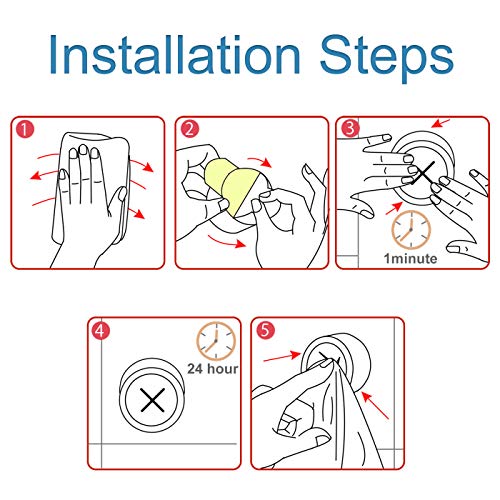 Installation Steps

1

2

3

1minute

4

24 hour

5