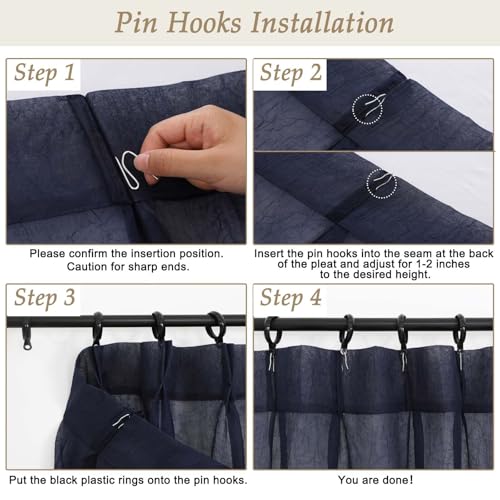 Pin Hooks Installation

Step 1

Please confirm the insertion position. Caution for sharp ends.

Step 2

Insert the pin hooks into the seam at the back of the pleat and adjust for 1-2 inches to the desired height.

Step 3

Put the black plastic rings onto the pin hooks.

Step 4

You are done!