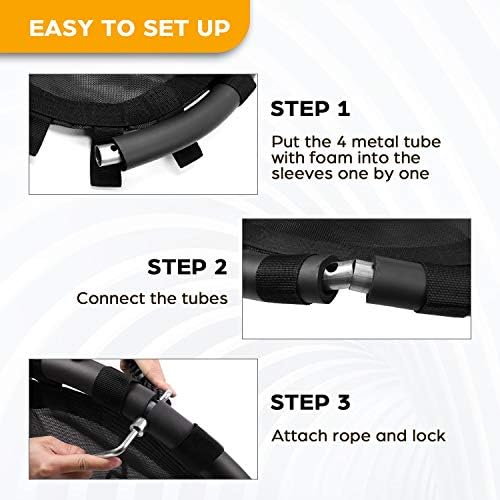 EASY TO SET UP

STEP 1

Put the 4 metal tube with foam into the sleeves one by one

STEP 2

Connect the tubes

STEP 3

Attach rope and lock