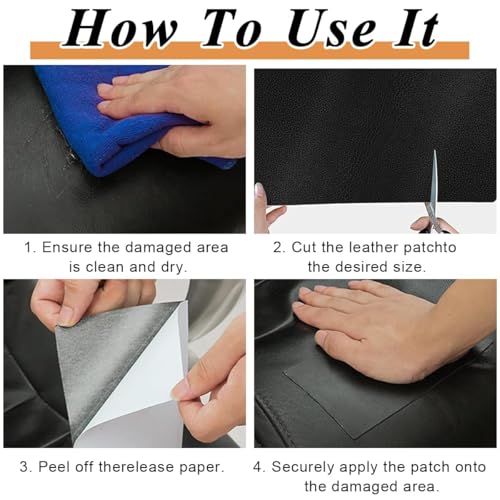 How To Use It

1. Ensure the damaged area is clean and dry.

2. Cut the leather patchto the desired size.

3. Peel off therelease paper.

4. Securely apply the patch onto the damaged area.