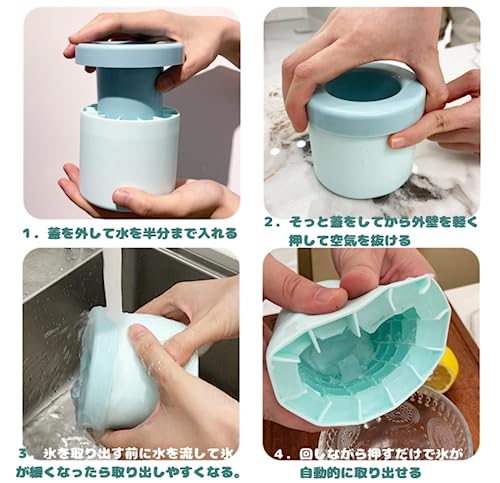 1．蓋を外して水を半分まで入れる

2．そっと蓋をしてから外壁を軽く押して空気を抜ける

3．氷を取り出す前に水を流して氷が細くなったら取り出しやすくなる。

4．回しながら押すだけで氷が自動的に取り出せる