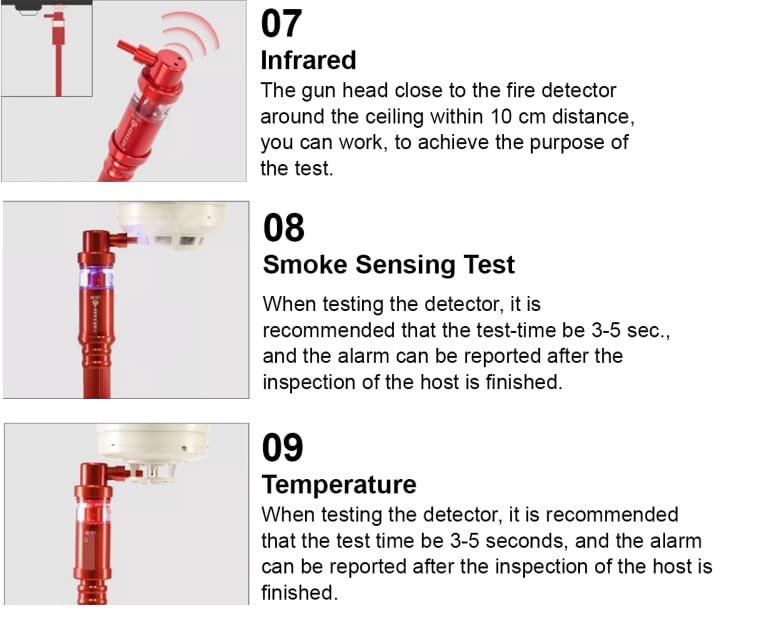 07
Infrared
The gun head close to the fire detector around the ceiling within 10 cm distance, you can work, to achieve the purpose of the test.

08
Smoke Sensing Test
When testing the detector, it is recommended that the test-time be 3-5 sec., and the alarm can be reported after the inspection of the host is finished.

09
Temperature
When testing the detector, it is recommended that the test time be 3-5 seconds, and the alarm can be reported after the inspection of the host is finished.