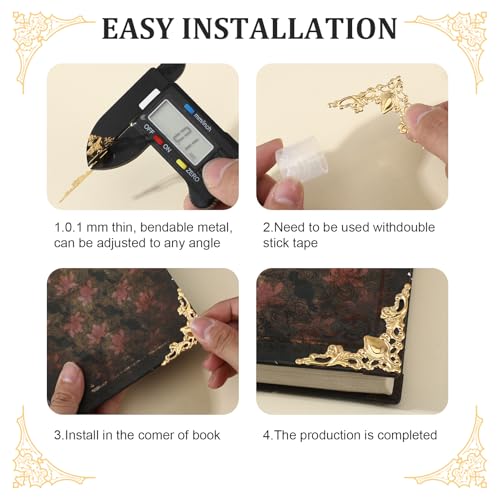 EASY INSTALLATION

mm/inch
OFF ON ZERO
0.1

1.0.1 mm thin, bendable metal, can be adjusted to any angle

2.Need to be used withdouble stick tape

3.Install in the comer of book

4.The production is completed