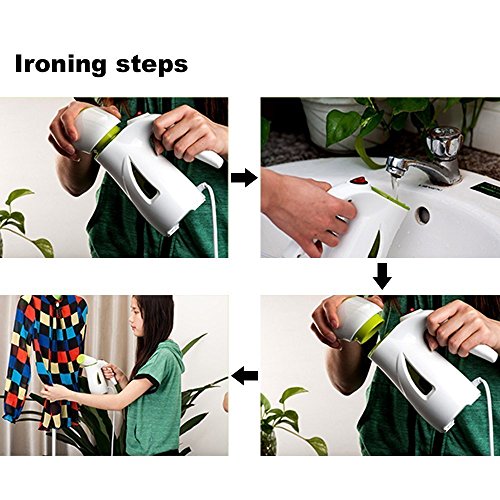 Ironing steps