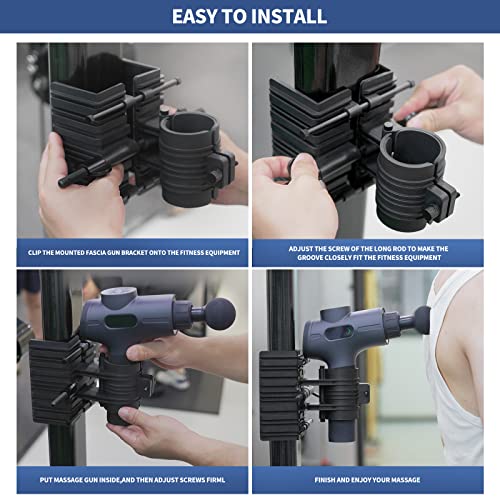 EASY TO INSTALL

CLIP THE MOUNTED FASCIA GUN BRACKET ONTO THE FITNESS EQUIPMENT

ADJUST THE SCREW OF THE LONG ROD TO MAKE THE GROOVE CLOSELY FIT THE FITNESS EQUIPMENT

PUT MASSAGE GUN INSIDE,AND THEN ADJUST SCREWS FIRML

FINISH AND ENJOY YOUR MASSAGE