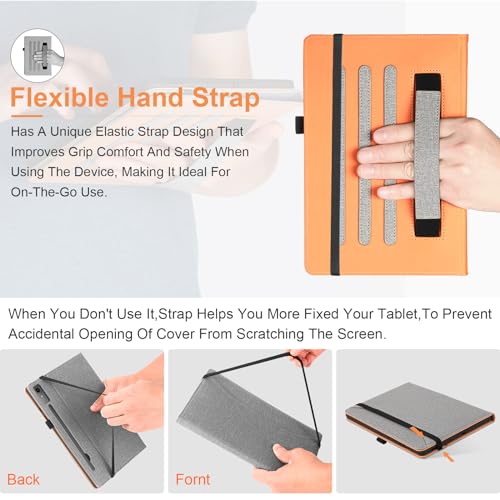 Flexible Hand Strap

Has A Unique Elastic Strap Design That Improves Grip Comfort And Safety When Using The Device, Making It Ideal For On-The-Go Use.

When You Don't Use It,Strap Helps You More Fixed Your Tablet,To Prevent Accidental Opening Of Cover From Scratching The Screen.

Back

Fornt