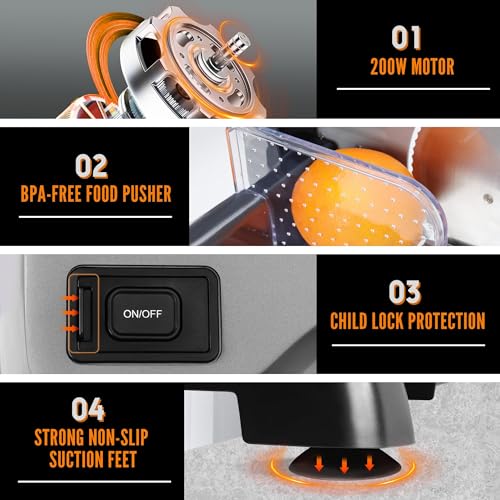 01
200W MOTOR

02
BPA-FREE FOOD PUSHER

ON/OFF

03
CHILD LOCK PROTECTION

04
STRONG NON-SLIP SUCTION FEET