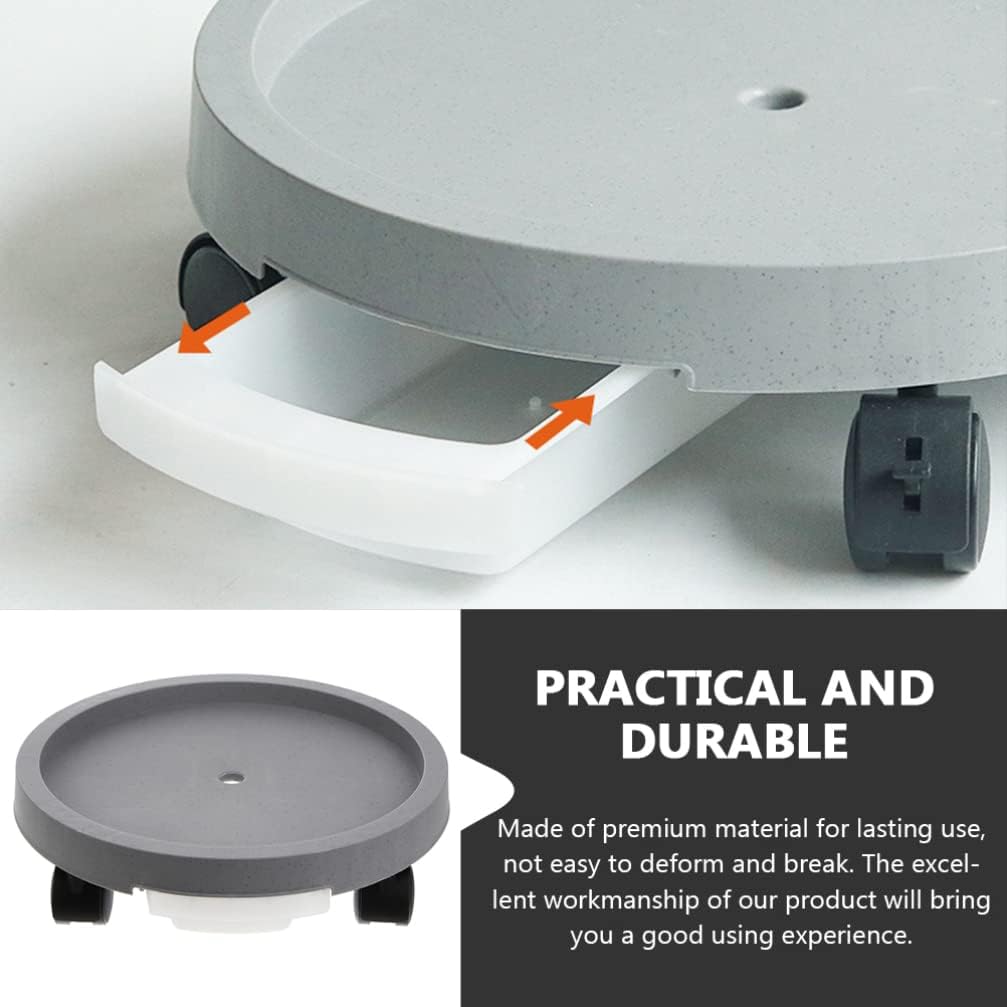 PRACTICAL AND DURABLE

Made of premium material for lasting use, not easy to deform and break. The excellent workmanship of our product will bring you a good using experience.