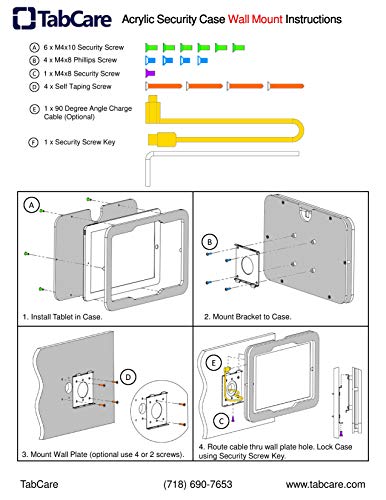 TabCare Acrylic Security Case Wall Mount Instructions

A 6 x M4x10 Security Screw
B 4 x M4x8 Phillips Screw
C 1 x M4x8 Security Screw
D 4 x Self Taping Screw
E 1 x 90 Degree Angle Charge Cable (Optional)
F 1 x Security Screw Key

A
1. Install Tablet in Case.

B
2. Mount Bracket to Case.

D
3. Mount Wall Plate (optional use 4 or 2 screws).

E
C
4. Route cable thru wall plate hole. Lock Case using Security Screw Key.

TabCare (718) 690-7653 www.tabcare.com