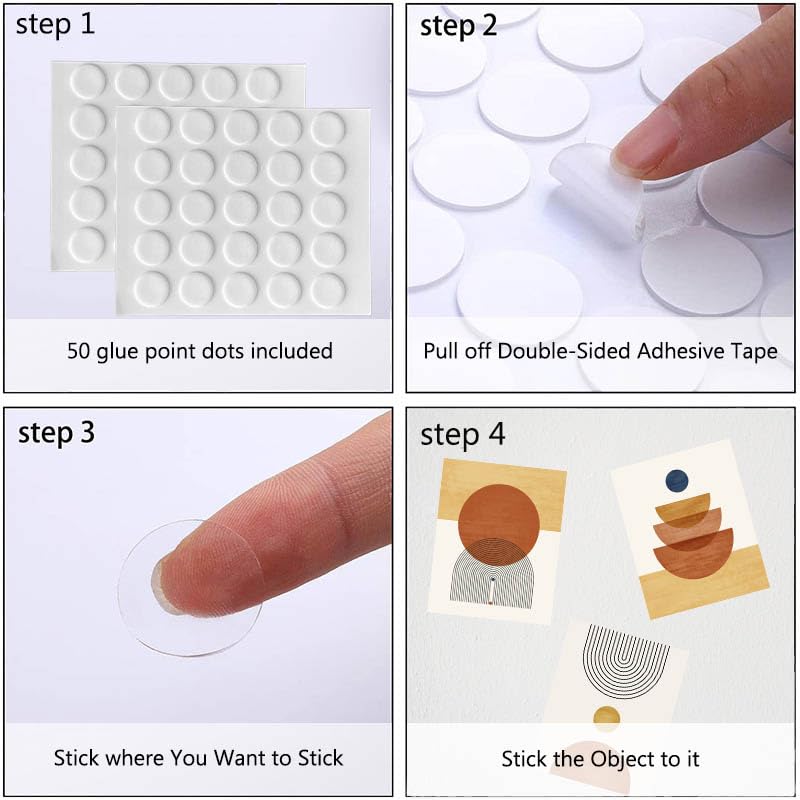 step 1

50 glue point dots included

step 2

Pull off Double-Sided Adhesive Tape

step 3

Stick where You Want to Stick

step 4

Stick the Object to it