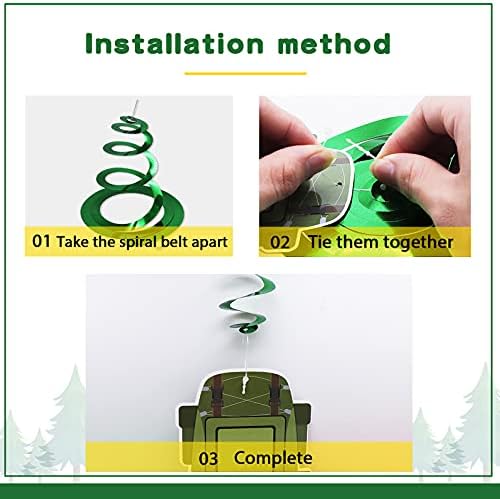 Installation method

01 Take the spiral belt apart

02 Tie them together

03 Complete