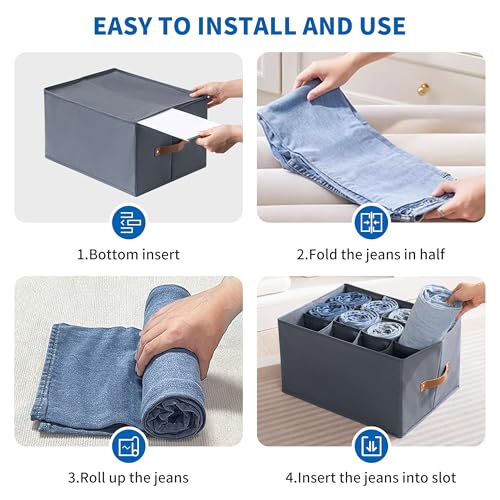 EASY TO INSTALL AND USE

1.Bottom insert

2.Fold the jeans in half

3.Roll up the jeans

4.Insert the jeans into slot