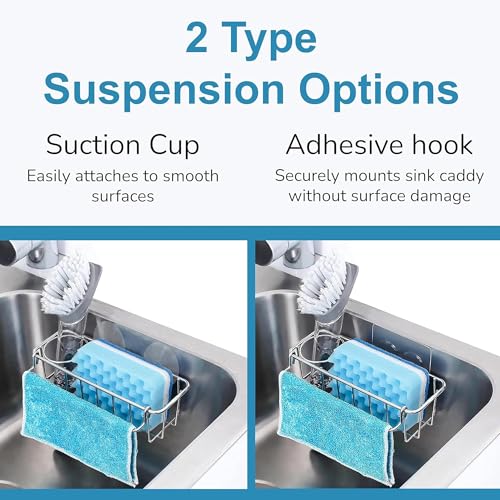 2 Type
Suspension Options

Suction Cup
Easily attaches to smooth surfaces

Adhesive hook
Securely mounts sink caddy without surface damage