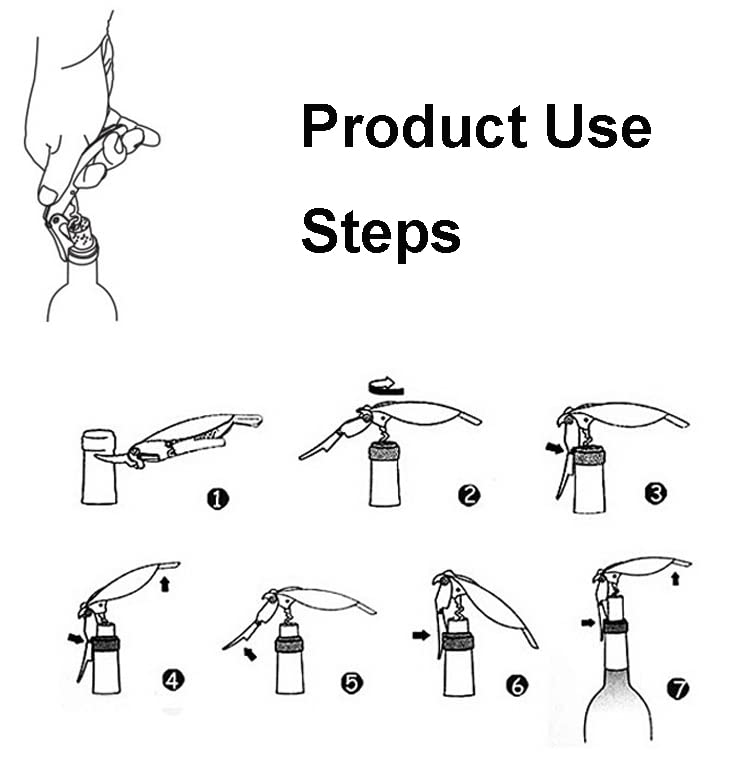 Product Use Steps

1

2

3

4

5

6

7