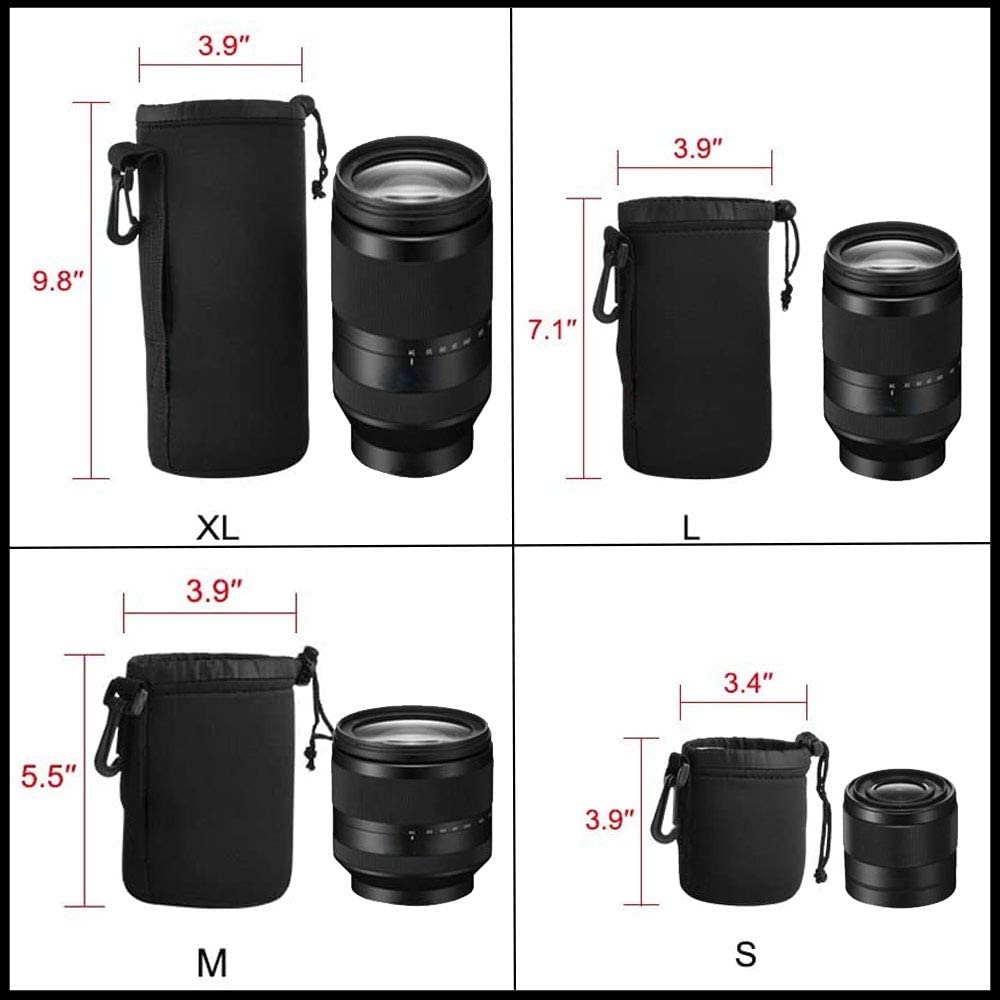 3.9″

9.8″

XL

3.9″

7.1″

L

3.9″

5.5″

M

3.4″

3.9″

S