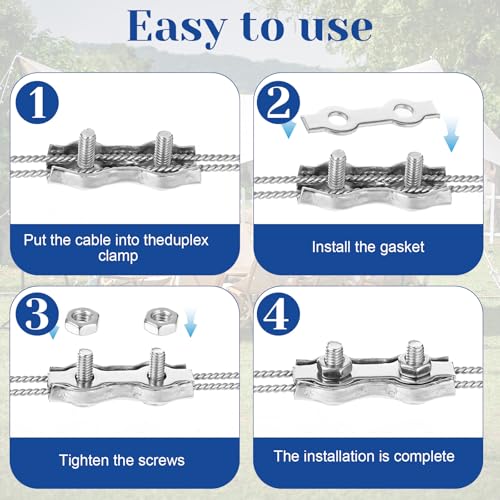 Easy to use

1

Put the cable into theduplex clamp

2

Install the gasket

3

Tighten the screws

4

The installation is complete