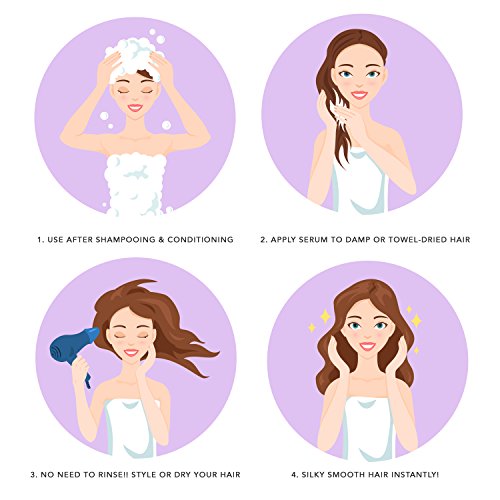 1. USE AFTER SHAMPOOING & CONDITIONING

2. APPLY SERUM TO DAMP OR TOWEL-DRIED HAIR

3. NO NEED TO RINSE!! STYLE OR DRY YOUR HAIR

4. SILKY SMOOTH HAIR INSTANTLY!