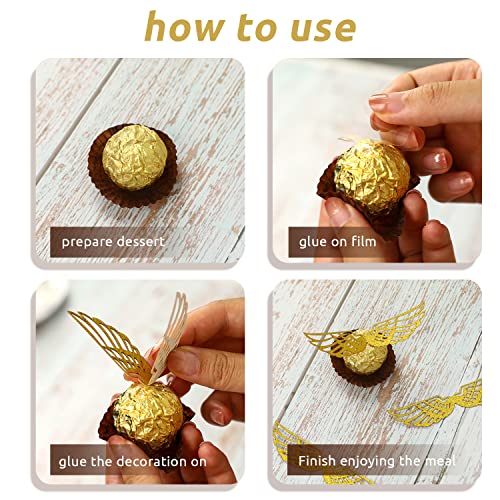 how to use

prepare dessert

glue on film

glue the decoration on

Finish enjoying the meal