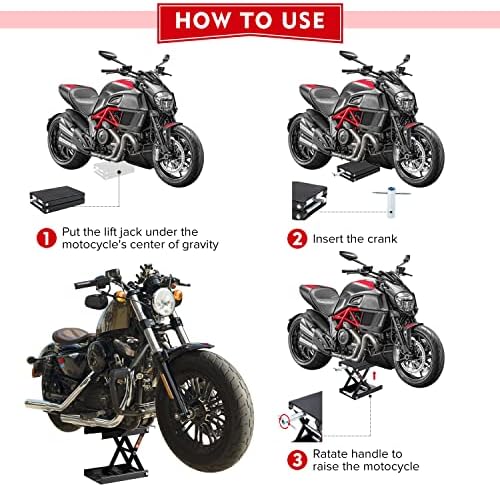 HOW TO USE

1 Put the lift jack under the motocycle's center of gravity

2 Insert the crank

3 Ratate handle to raise the motocycle