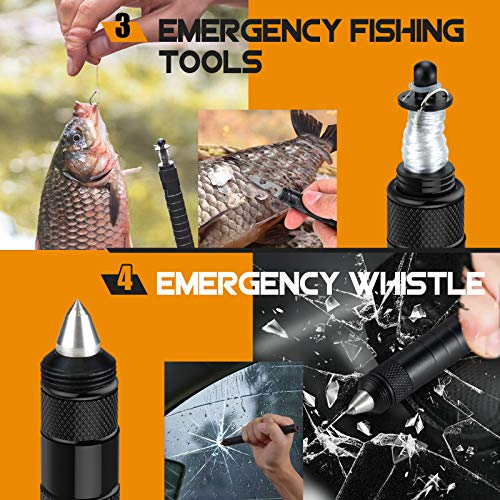 3 EMERGENCY FISHING TOOLS

4 EMERGENCY WHISTLE