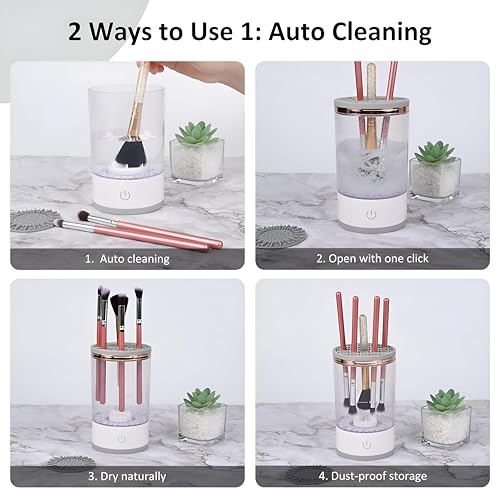 2 Ways to Use 1: Auto Cleaning

1. Auto cleaning

2. Open with one click

3. Dry naturally

4. Dust-proof storage