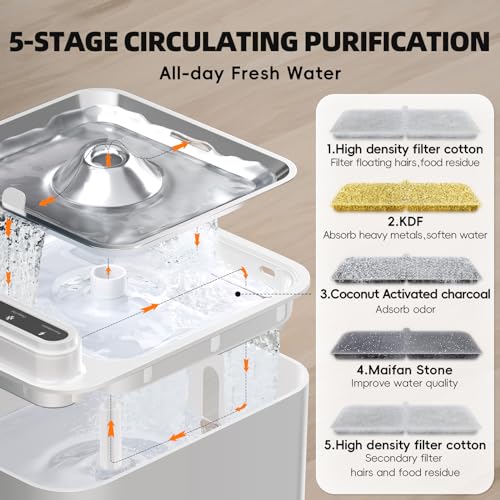 5-STAGE CIRCULATING PURIFICATION

All-day Fresh Water

1.High density filter cotton
Filter floating hairs,food residue

2.KDF
Absorb heavy metals,soften water

3.Coconut Activated charcoal
Adsorb odor

4.Maifan Stone
Improve water quality

5.High density filter cotton
Secondary filter
hairs and food residue