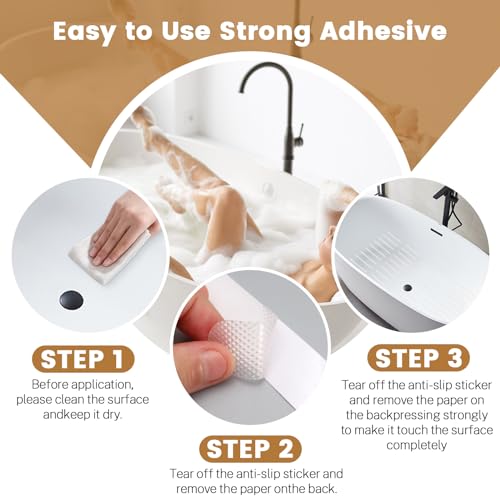 Easy to Use Strong Adhesive

STEP 1

Before application, please clean the surface andkeep it dry.

STEP 2

Tear off the anti-slip sticker and remove the paper onthe back.

STEP 3

Tear off the anti-slip sticker and remove the paper on the backpressing strongly to make it touch the surface completely