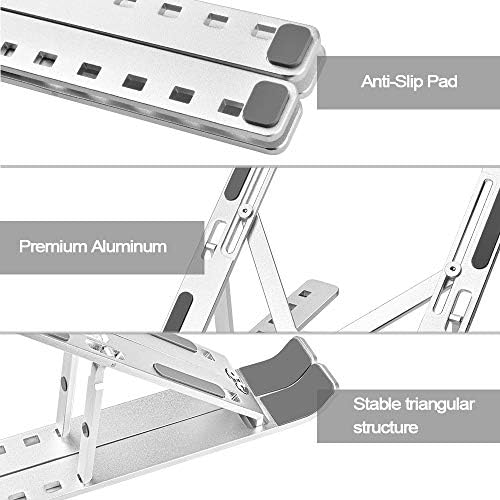 Anti-Slip Pad

Premium Aluminum

Stable triangular structure