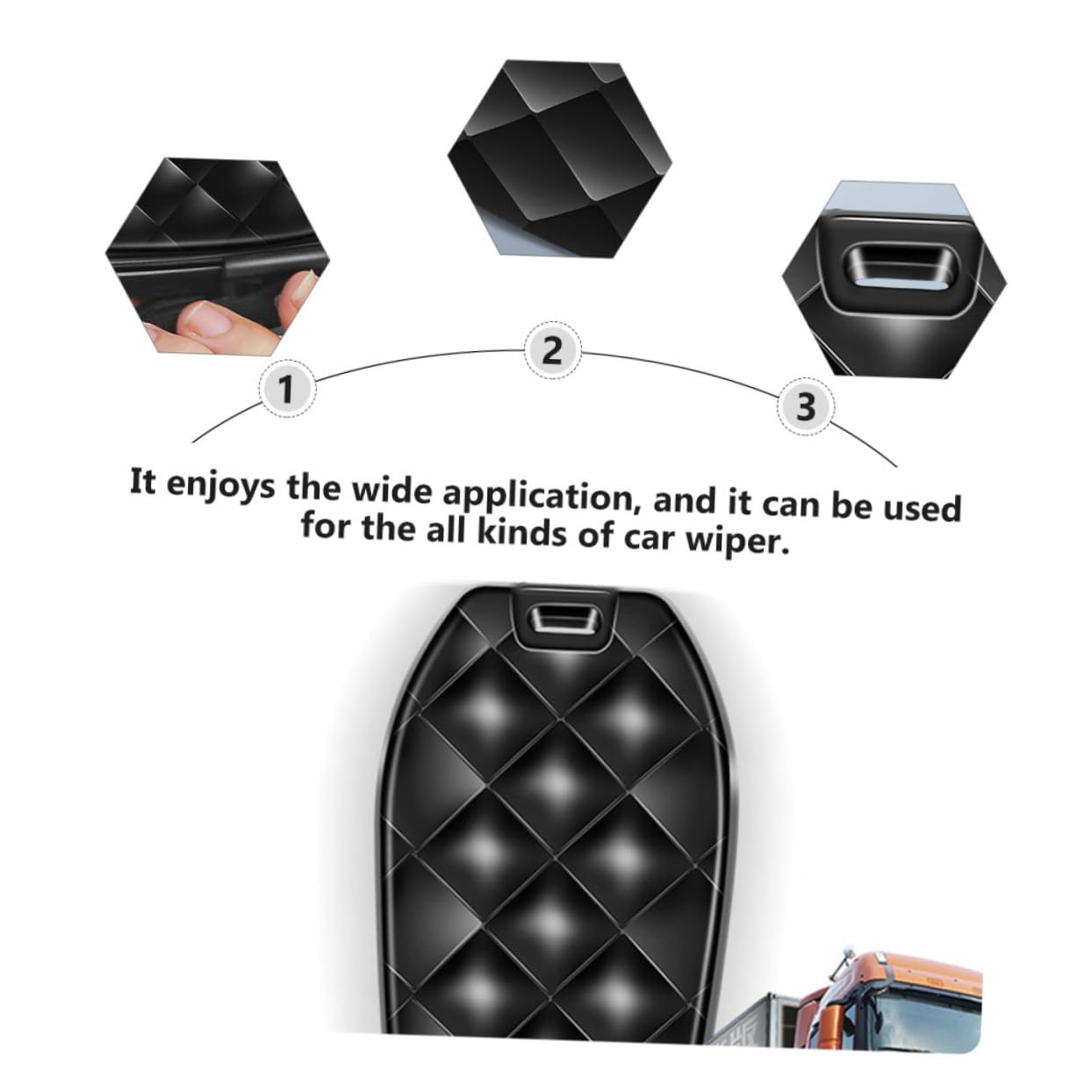 1

2

3

It enjoys the wide application, and it can be used for the all kinds of car wiper.