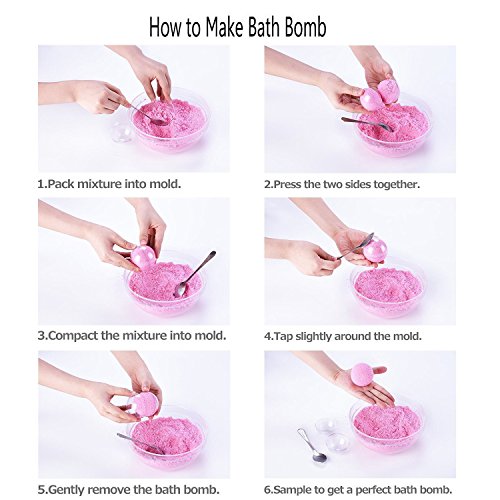 How to Make Bath Bomb

1.Pack mixture into mold.

2.Press the two sides together.

3.Compact the mixture into mold.

4.Tap slightly around the mold.

5.Gently remove the bath bomb.

6.Sample to get a perfect bath bomb.