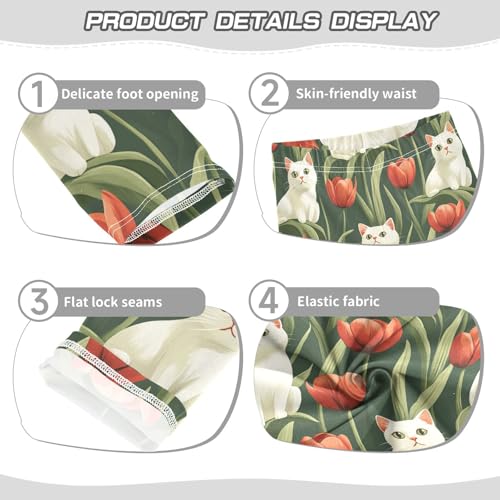 PRODUCT DETAILS DISPLAY

1 Delicate foot opening

2 Skin-friendly waist

3 Flat lock seams

4 Elastic fabric