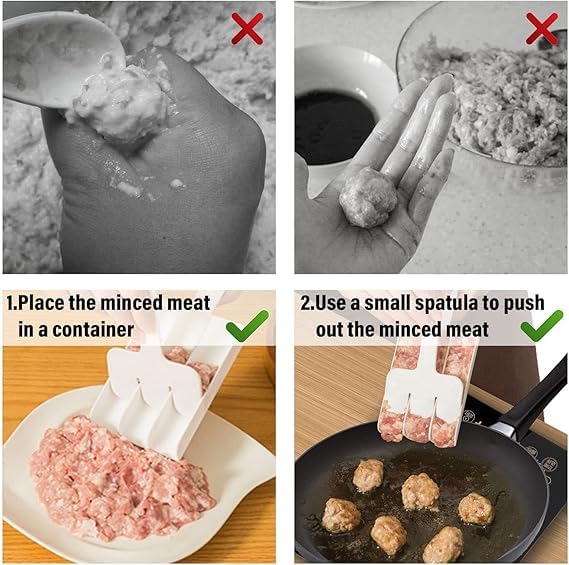 1.Place the minced meat in a container

2.Use a small spatula to push out the minced meat