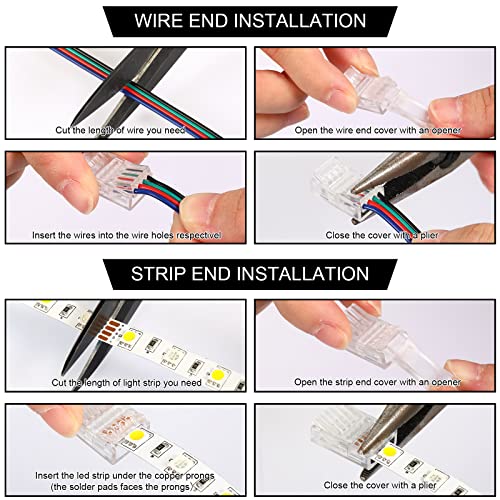 WIRE END INSTALLATION

Cut the length of wire you need

Open the wire end cover with an opener

Insert the wires into the wire holes respectivel

Close the cover with a plier

STRIP END INSTALLATION

Cut the length of light strip you need

Open the strip end cover with an opener

Insert the led strip under the copper prongs (the solder pads faces the prongs)

Close the cover with a plier