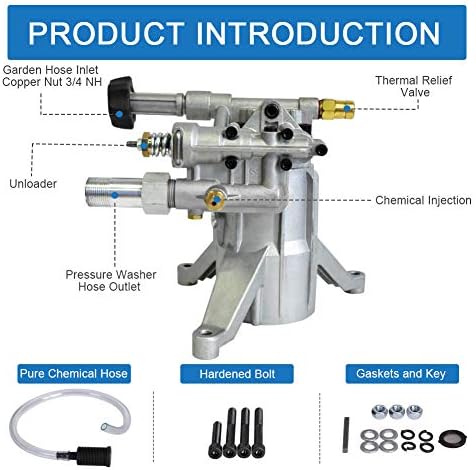 PRODUCT INTRODUCTION

Garden Hose Inlet Copper Nut 3/4 NH

Thermal Relief Valve

Unloader

Chemical Injection

Pressure Washer Hose Outlet

Pure Chemical Hose

Hardened Bolt

Gaskets and Key