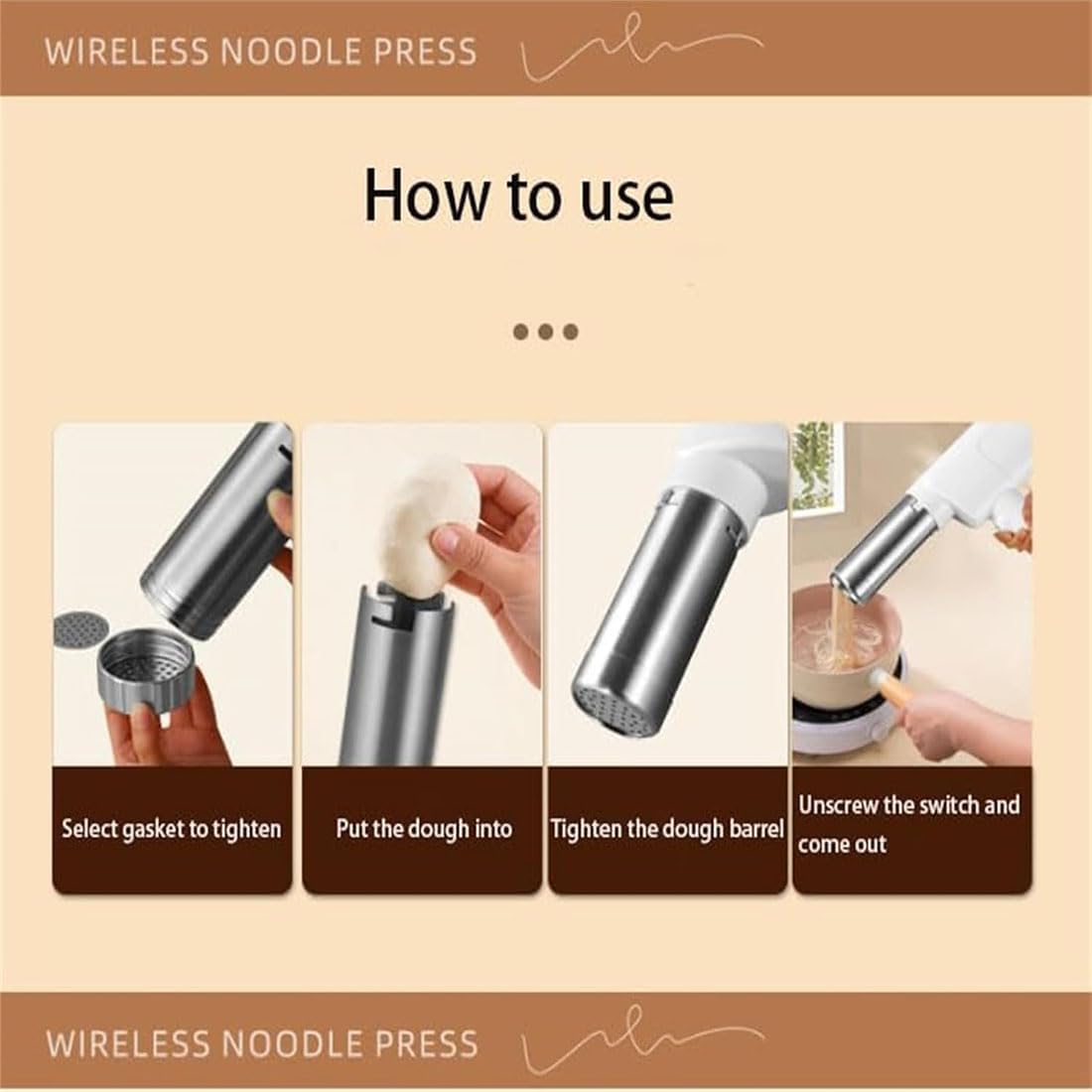 WIRELESS NOODLE PRESS

How to use

Select gasket to tighten

Put the dough into

Tighten the dough barrel

Unscrew the switch and come out

WIRELESS NOODLE PRESS