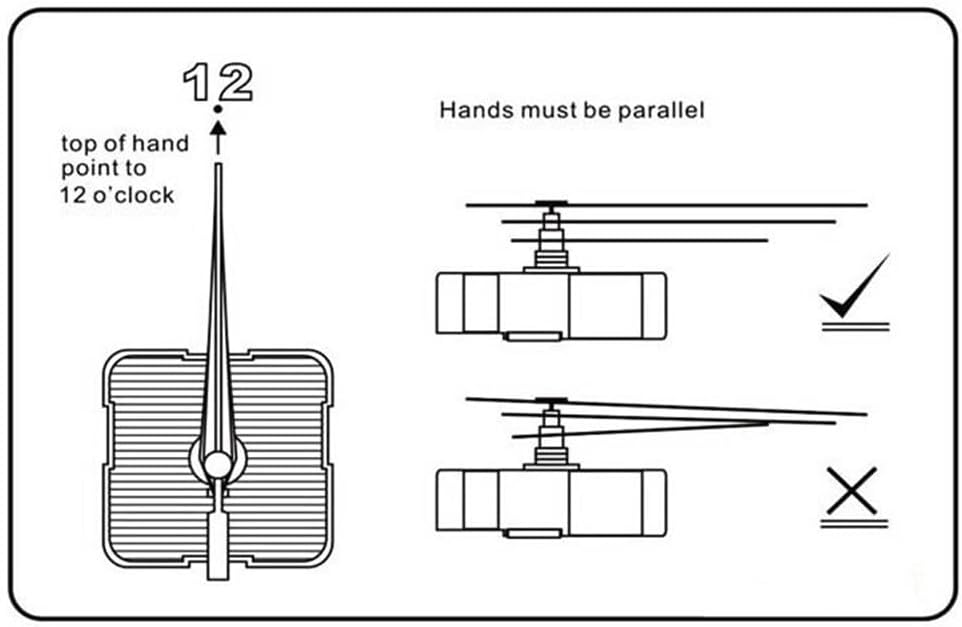 12

top of hand point to 12 o'clock

Hands must be parallel