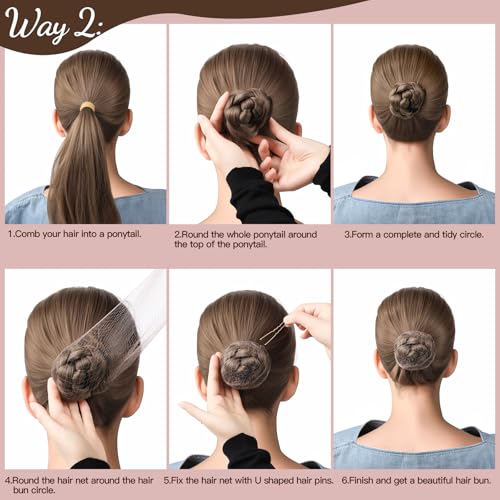 Way 2:

1.Comb your hair into a ponytail.

2.Round the whole ponytail around the top of the ponytail.

3.Form a complete and tidy circle.

4.Round the hair net around the hair bun circle.

5.Fix the hair net with U shaped hair pins.

6.Finish and get a beautiful hair bun.