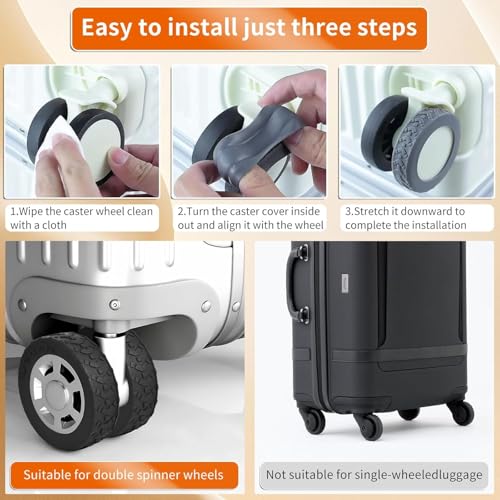 Easy to install just three steps

1.Wipe the caster wheel clean with a cloth

2.Turn the caster cover inside out and align it with the wheel

3.Stretch it downward to complete the installation

Suitable for double spinner wheels

Not suitable for single-wheeledluggage