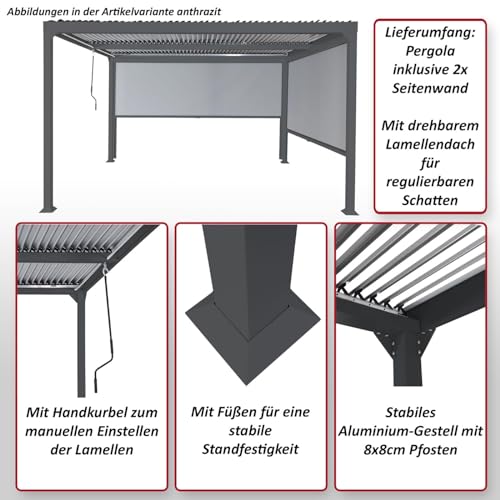 Abbildungen in der Artikelvariante anthrazit

Lieferumfang: Pergola inklusive 2x Seitenwand

Mit drehbarem Lamellendach für regulierbaren Schatten

Mit Handkurbel zum manuellen Einstellen der Lamellen

Mit Füßen für eine stabile Standfestigkeit

Stabiles Aluminium-Gestell mit 8x8cm Pfosten