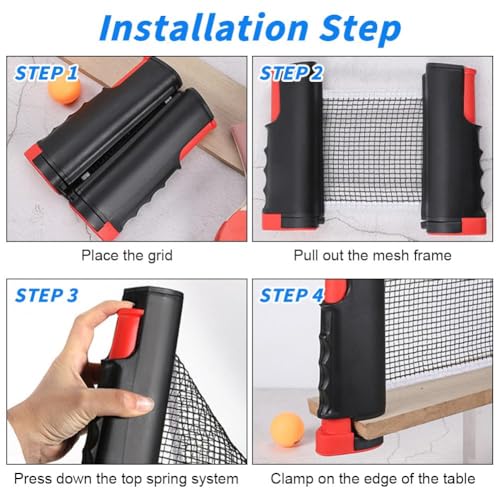 Installation Step

STEP 1

Place the grid

STEP 2

Pull out the mesh frame

STEP 3

Press down the top spring system

STEP 4

Clamp on the edge of the table