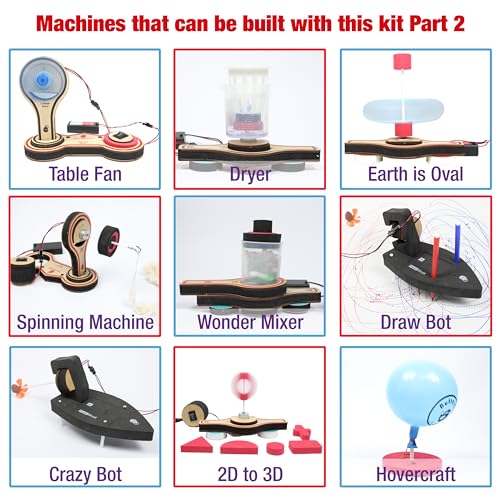 Machines that can be built with this kit Part 2

Table Fan

Dryer

Earth is Oval

Spinning Machine

Wonder Mixer

Draw Bot

Crazy Bot

2D to 3D

Hovercraft