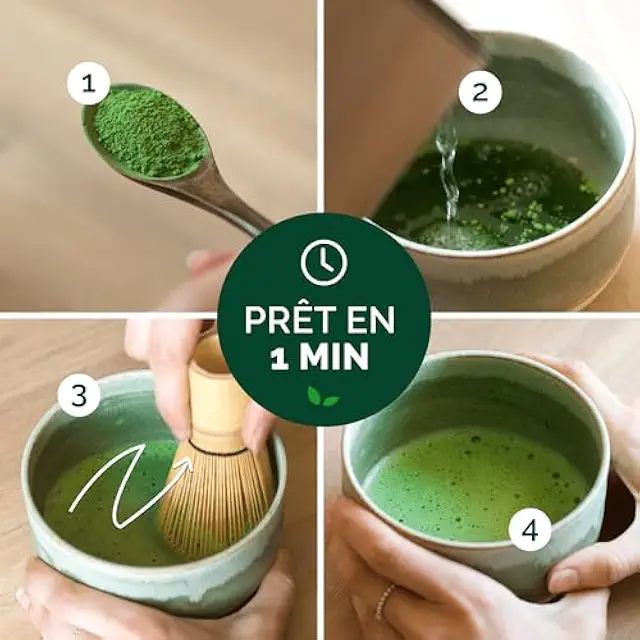 1

2

PRÊT EN
1 MIN

3

4