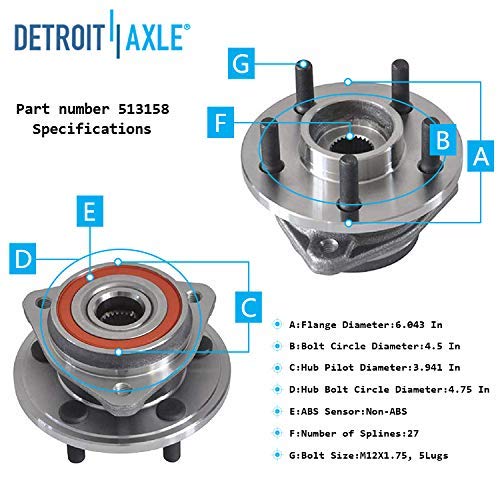 DETROIT AXLE®

Part number 513158
Specifications

G

F

B

A

E

D

C

A:Flange Diameter:6.043 In

B:Bolt Circle Diameter:4.5 In

C:Hub Pilot Diameter:3.941 In

D:Hub Bolt Circle Diameter:4.75 In

E:ABS Sensor:Non-ABS

F:Number of Splines:27

G:Bolt Size:M12X1.75, 5Lugs