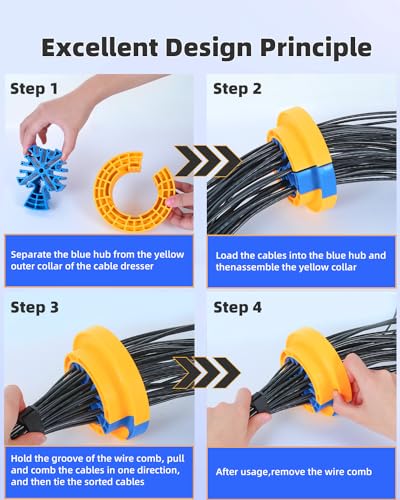 Excellent Design Principle

Step 1

Separate the blue hub from the yellow outer collar of the cable dresser

Step 2

Load the cables into the blue hub and thenassemble the yellow collar

Step 3

Hold the groove of the wire comb, pull and comb the cables in one direction, and then tie the sorted cables

Step 4

After usage,remove the wire comb