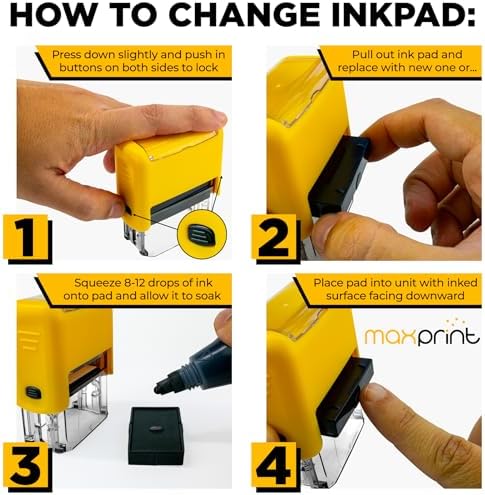 HOW TO CHANGE INKPAD:

Press down slightly and push in buttons on both sides to lock

1

Pull out ink pad and replace with new one or...

2

Squeeze 8-12 drops of ink onto pad and allow it to soak

3

Place pad into unit with inked surface facing downward

maxprint

4