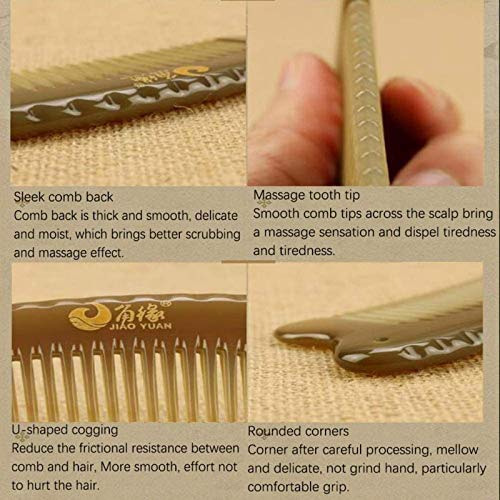 Sleek comb back
Comb back is thick and smooth, delicate and moist, which brings better scrubbing and massage effect.

Massage tooth tip
Smooth comb tips across the scalp bring a massage sensation and dispel tiredness and tiredness.

角缘
JIAO YUAN

U-shaped cogging
Reduce the frictional resistance between comb and hair, More smooth, effort not to hurt the hair.

Rounded corners
Corner after careful processing, mellow and delicate, not grind hand, particularly comfortable grip.