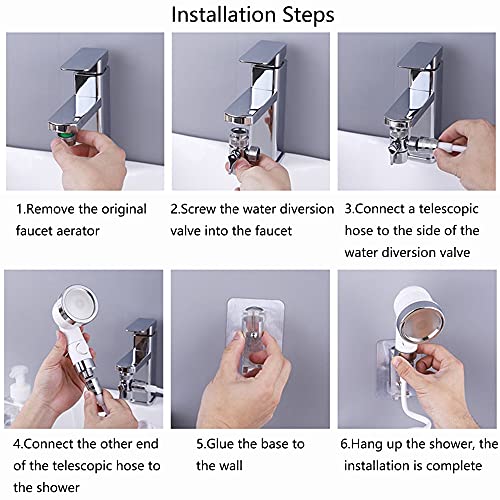 Installation Steps

1.Remove the original faucet aerator

2.Screw the water diversion valve into the faucet

3.Connect a telescopic hose to the side of the water diversion valve

4.Connect the other end of the telescopic hose to the shower

5.Glue the base to the wall

6.Hang up the shower, the installation is complete