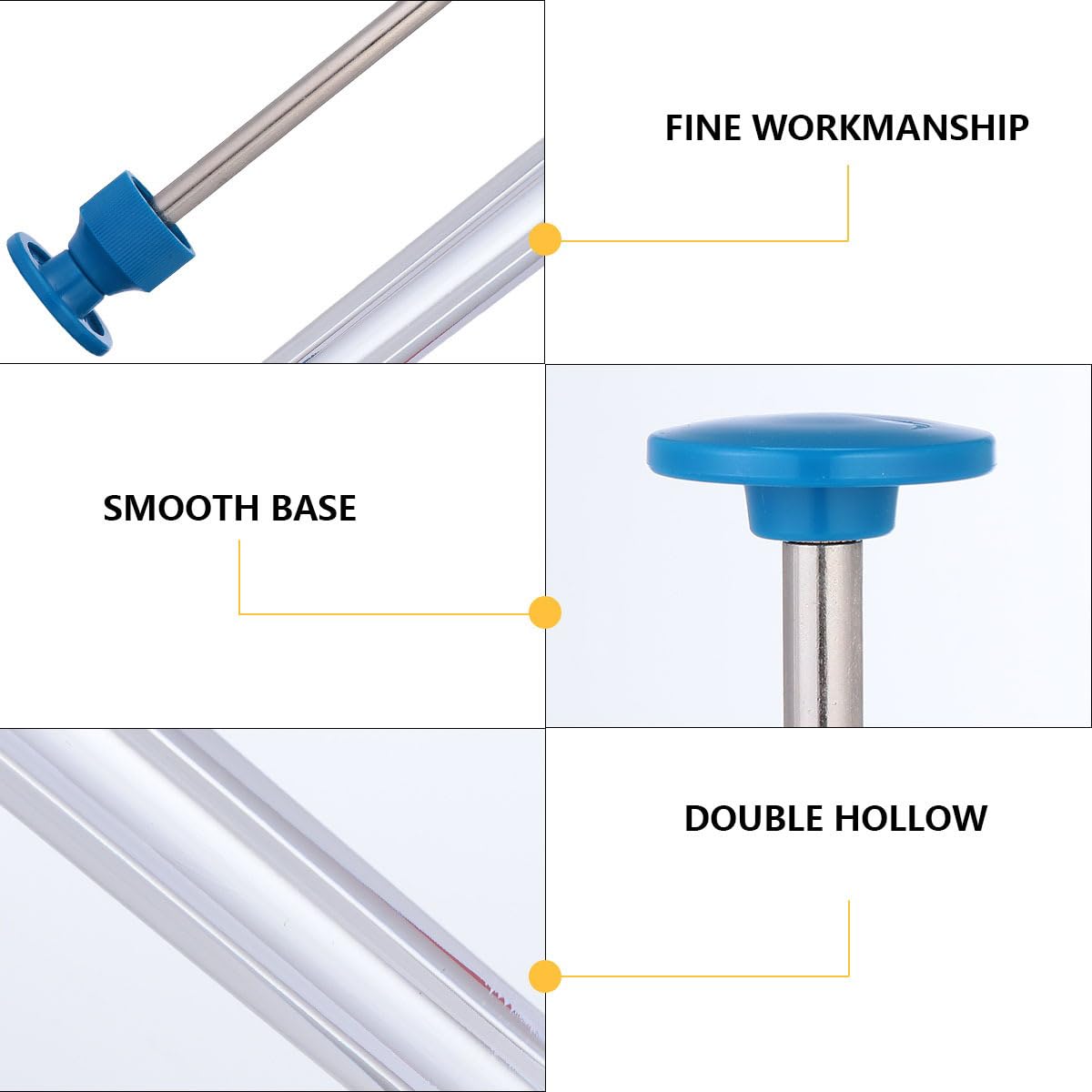 FINE WORKMANSHIP

SMOOTH BASE

DOUBLE HOLLOW